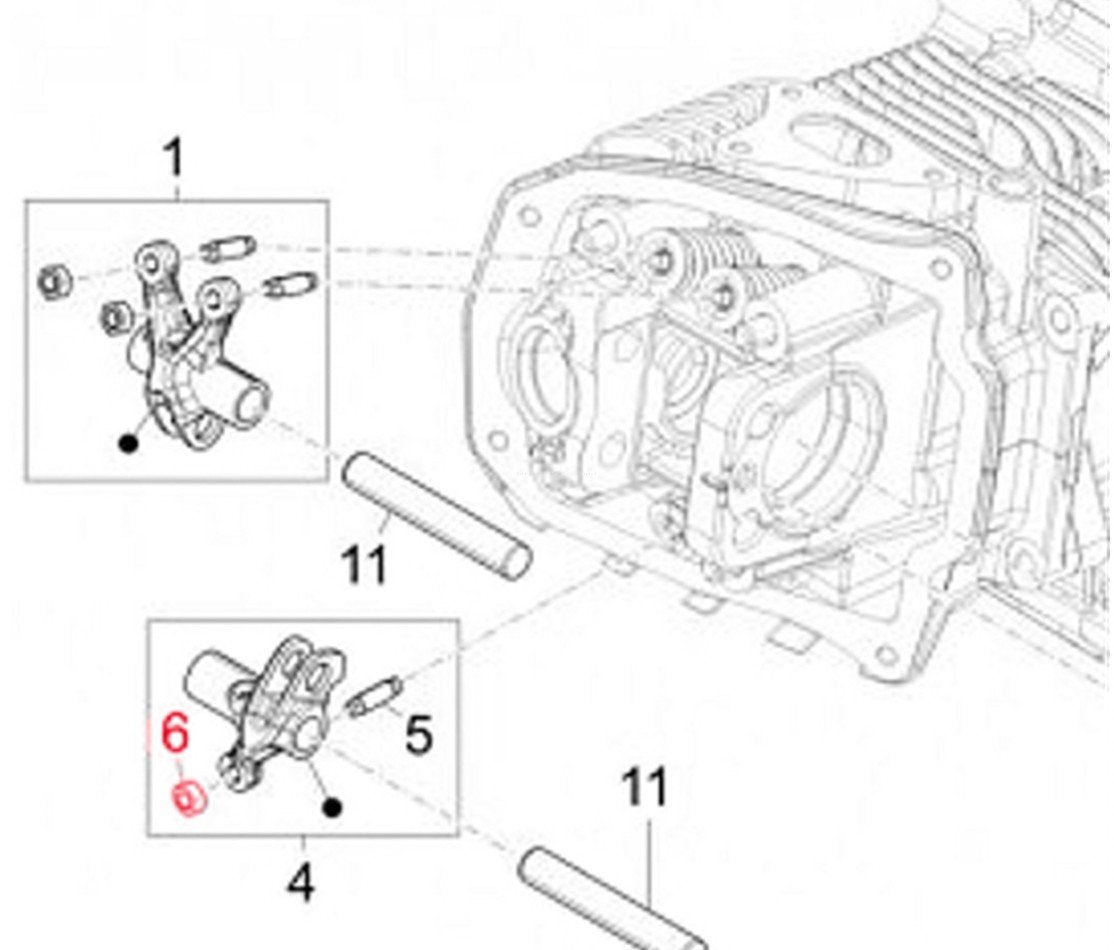 1
11
6
5
11
4